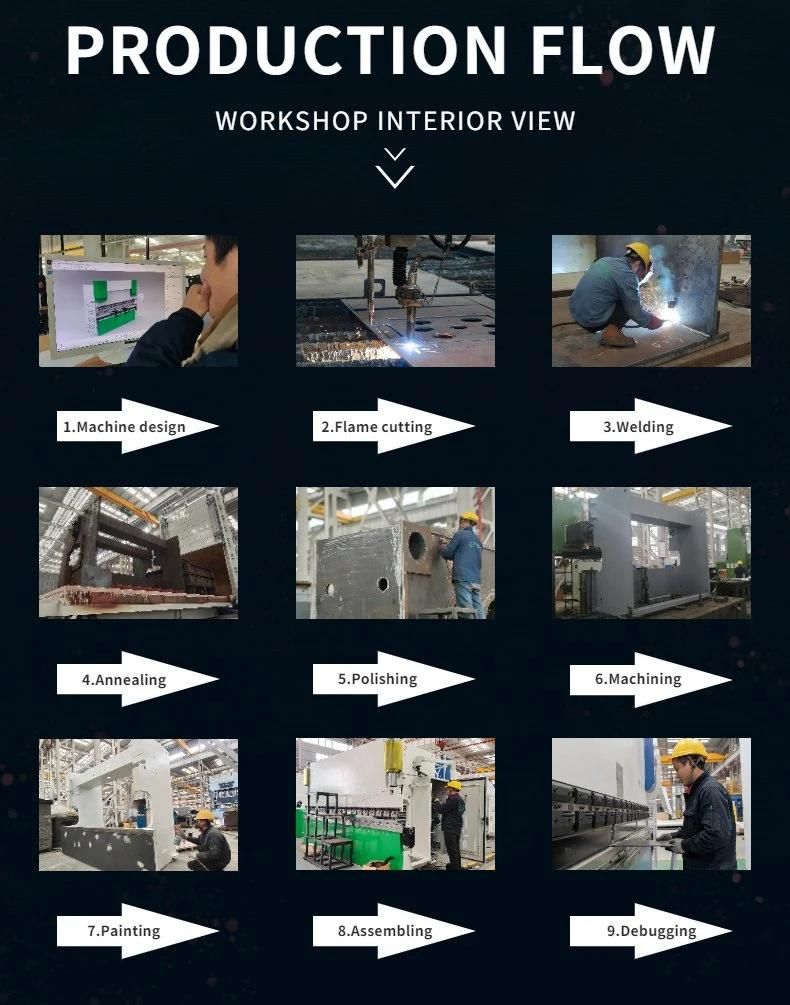 PRODUCTION FLOW

WORKSHOP INTERIOR VIEW

1.Machine design

2.Flame cutting

3.Welding

4.Annealing

5.Polishing

6.Machining

7.Painting

8.Assembling

9.Debugging