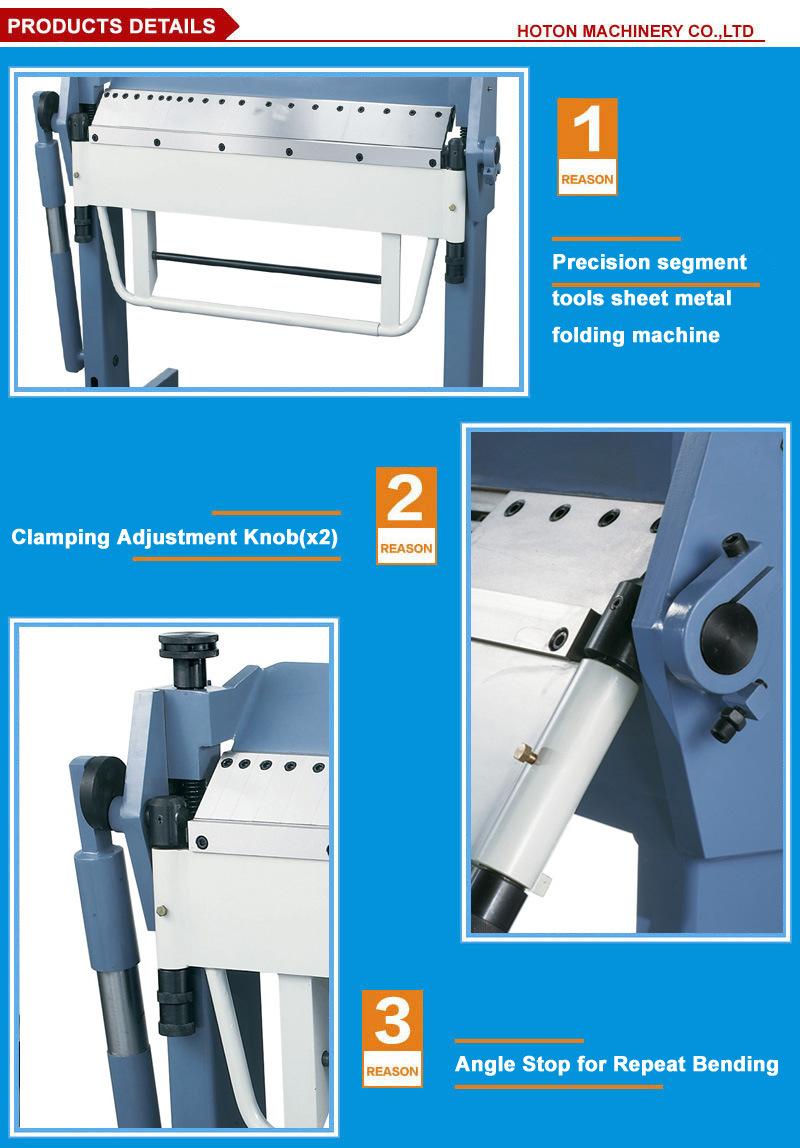 PRODUCTS DETAILS

HOTON MACHINERY CO.,LTD

1
REASON

Precision segment tools sheet metal folding machine

Clamping Adjustment Knob(x2)

2
REASON

3
REASON

Angle Stop for Repeat Bending